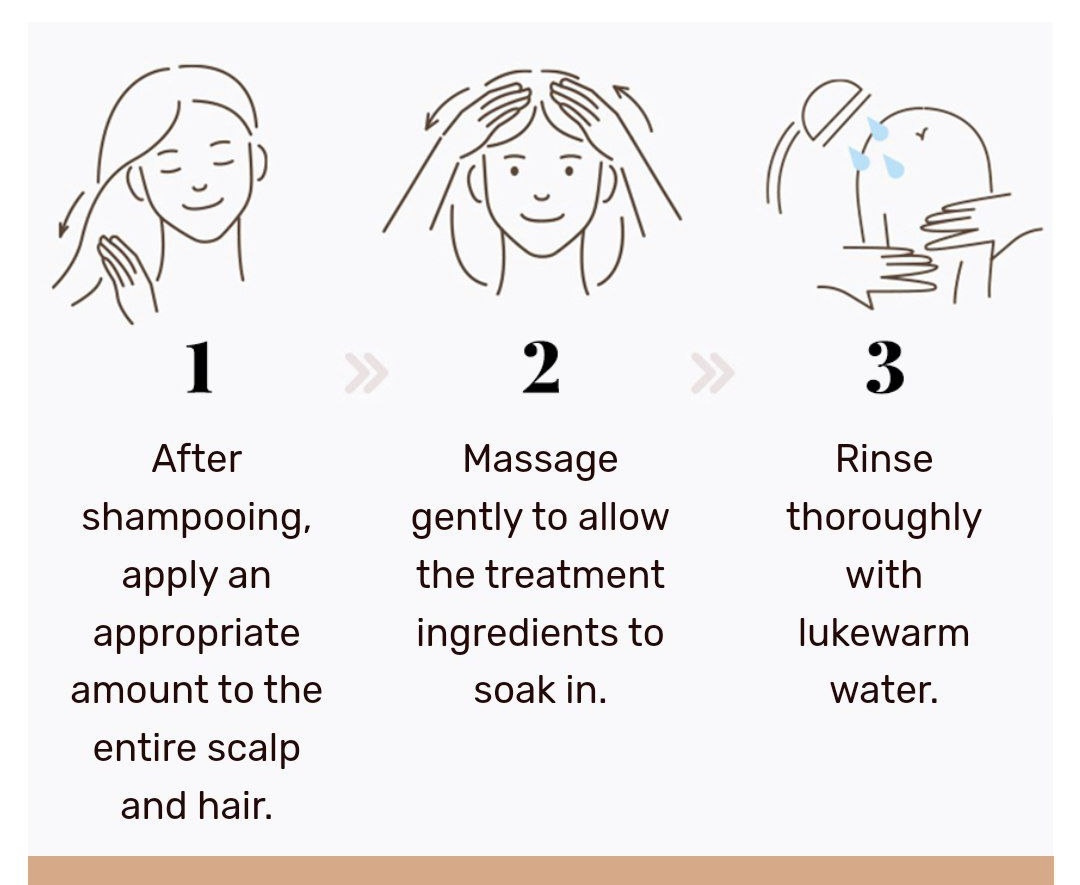 1

After shampooing, apply an appropriate amount to the entire scalp and hair.

»

2

Massage gently to allow the treatment ingredients to soak in.

»

3

Rinse thoroughly with lukewarm water.